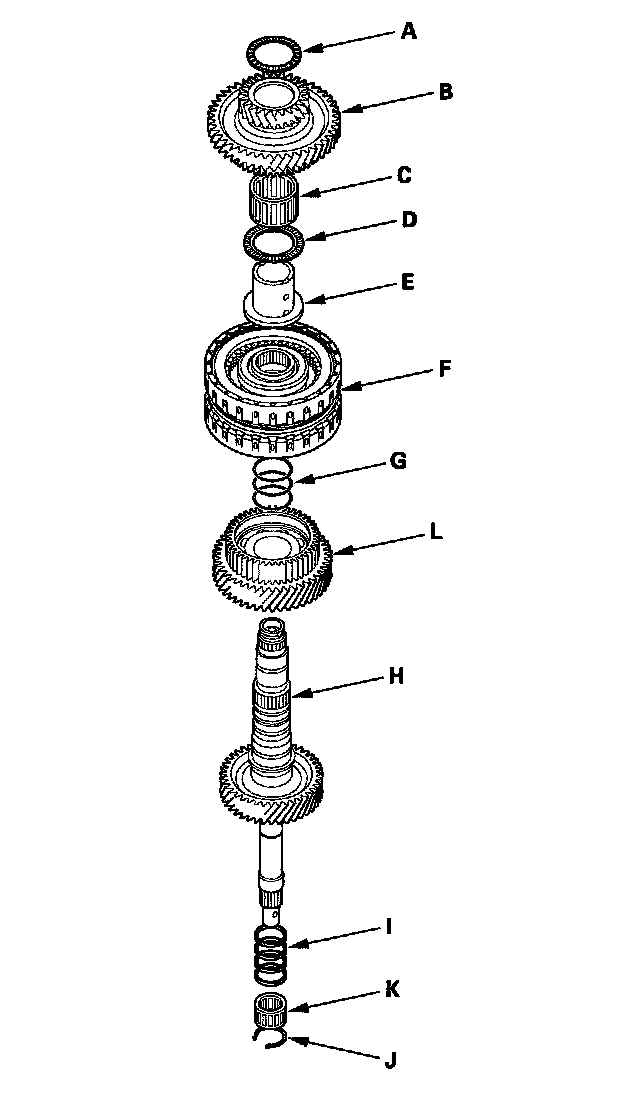 A
B
C
D
E
F
G
L
H
I
K
J