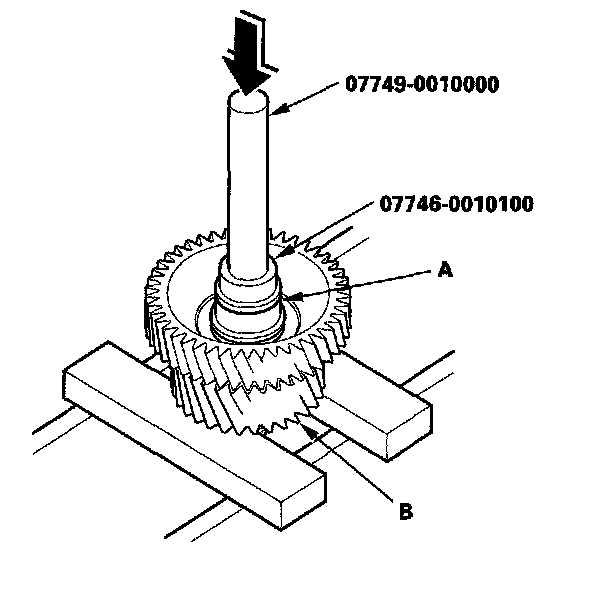 07749-0010000

07746-0010100

A

B