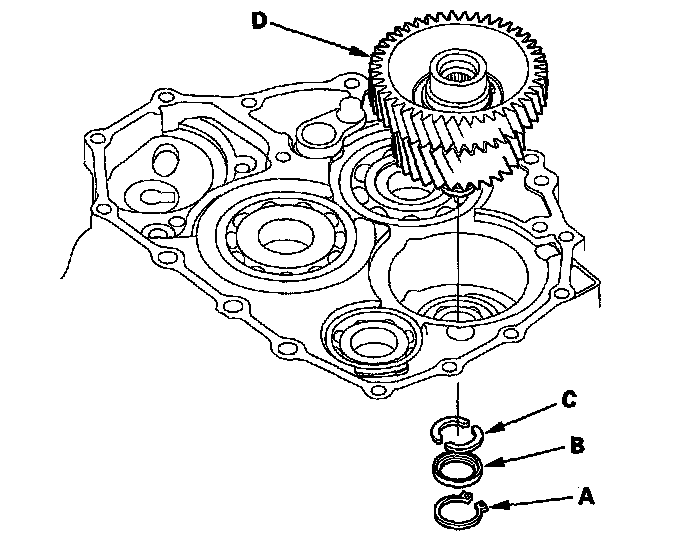 D
C
B
A