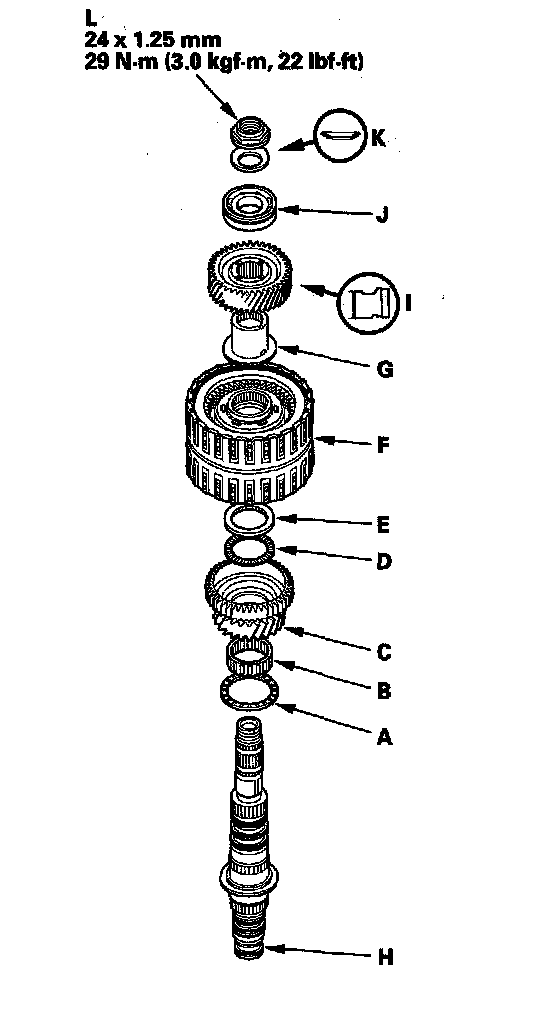 L
24 x 1.25 mm
29 N·m (3.0 kgf·m, 22 lbf·ft)

K

J

I

G

F

E

D

C

B

A

H