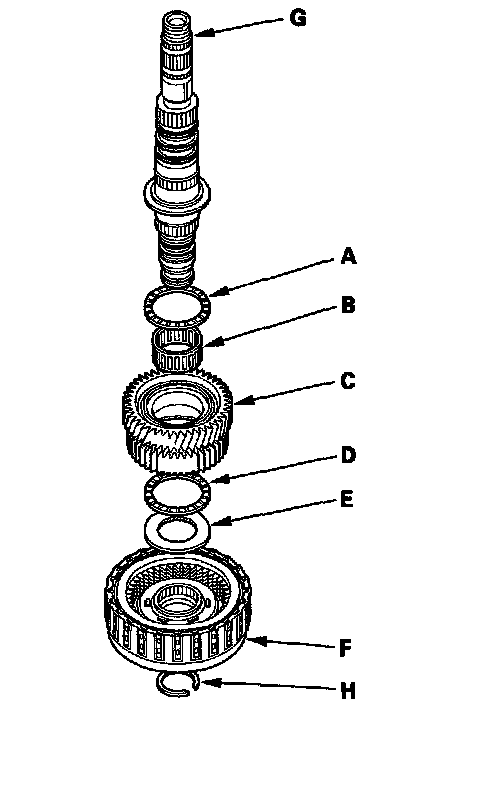 G
A
B
C
D
E
F
H