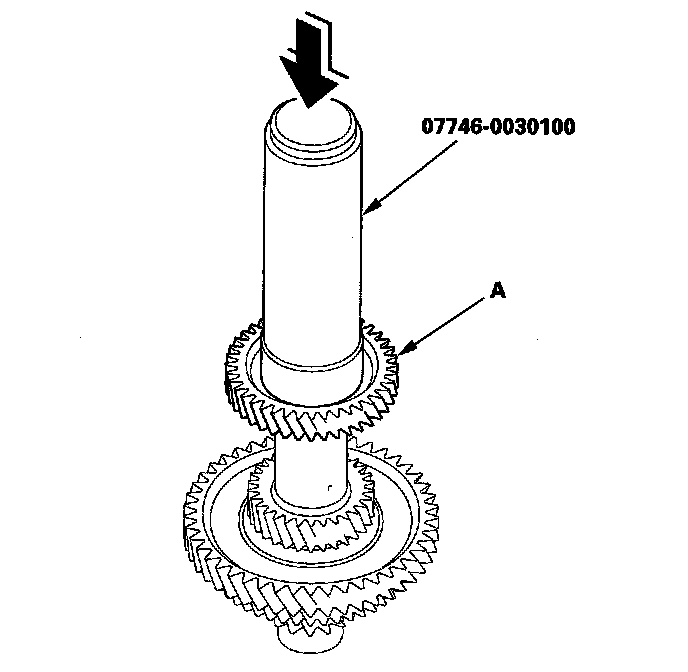 07746-0030100

A