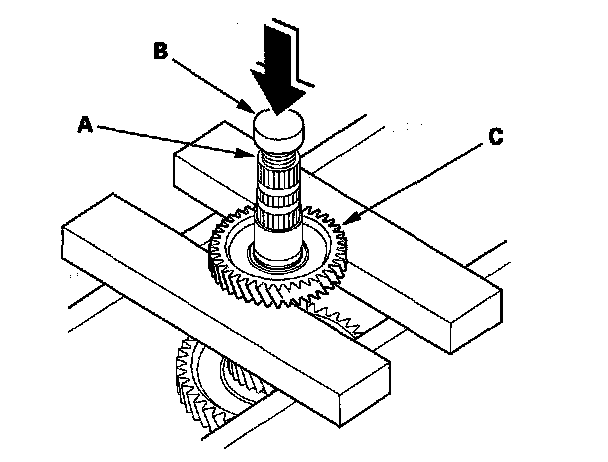 B
A
C