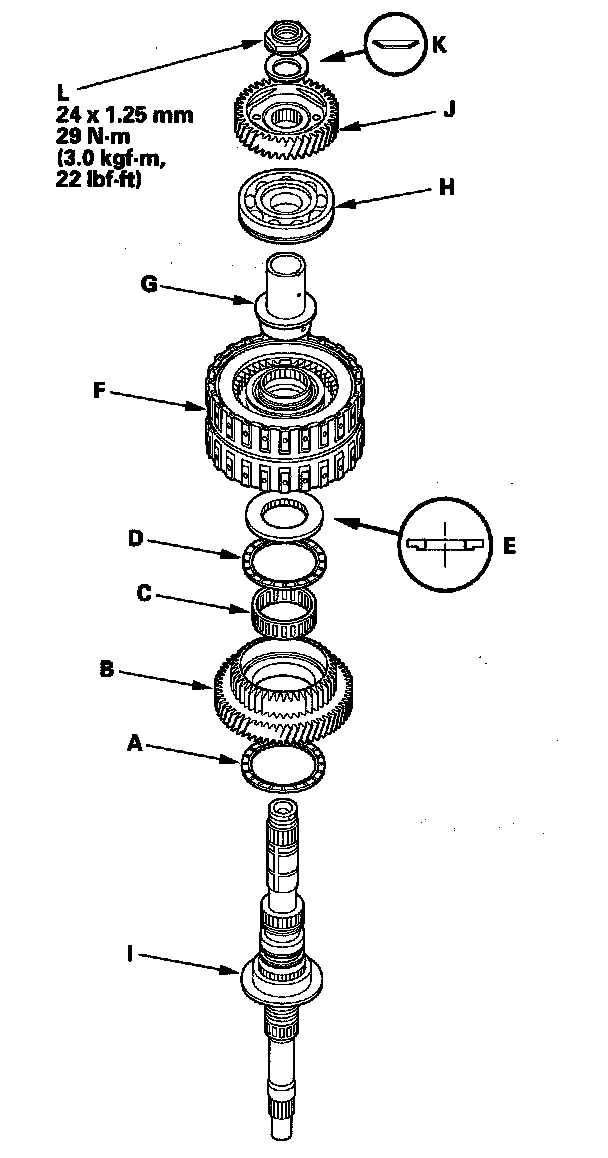 L
24 x 1.25 mm
29 N·m
(3.0 kgf·m,
22 lbf·ft)

K

J

H

G

F

E

D

C

B

A

I