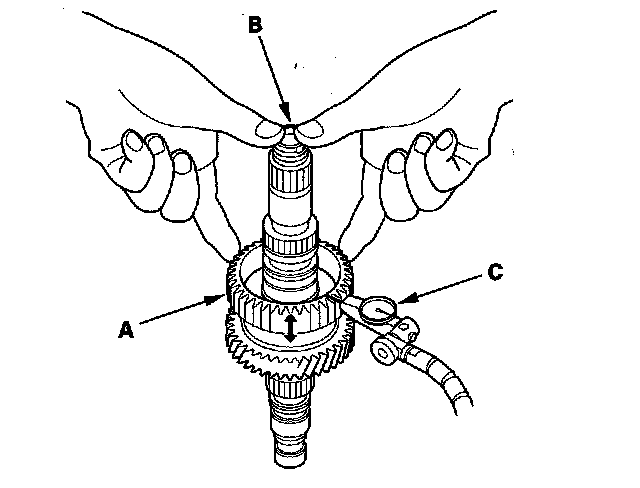 B

C

A