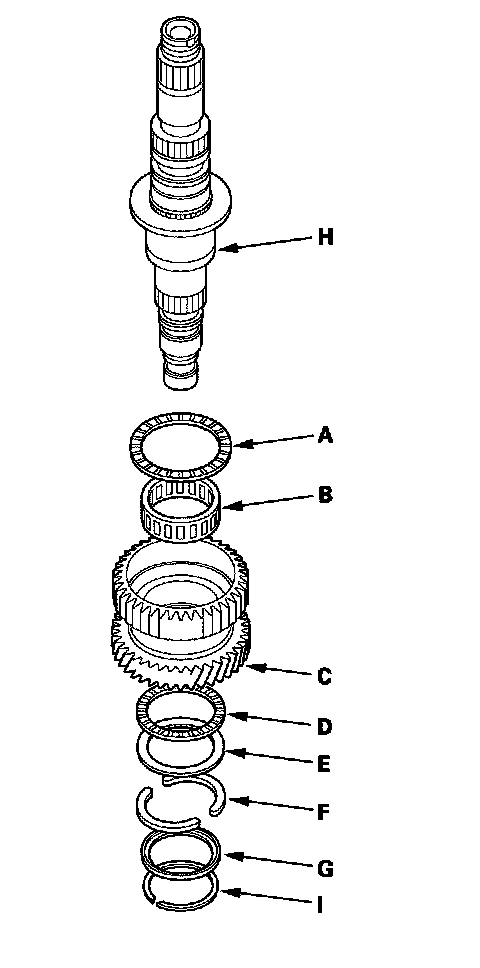 H
A
B
C
D
E
F
G
I