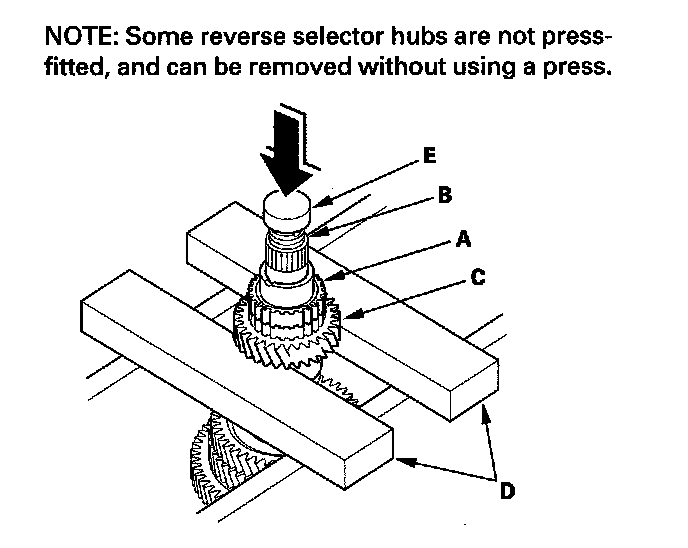 NOTE: Some reverse selector hubs are not press-fitted, and can be removed without using a press.

E
B
A
C
D