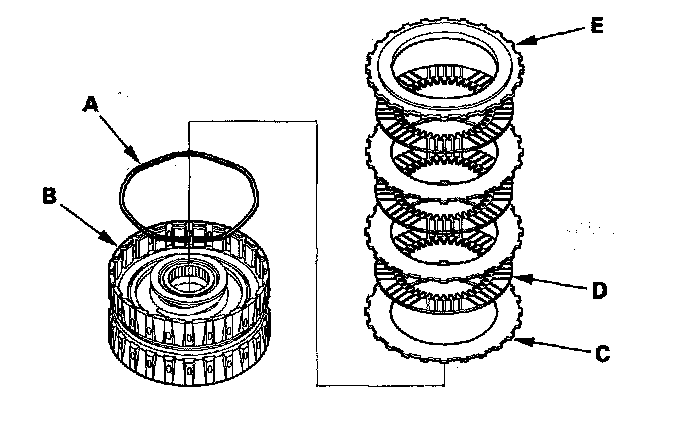 A
B
E
D
C