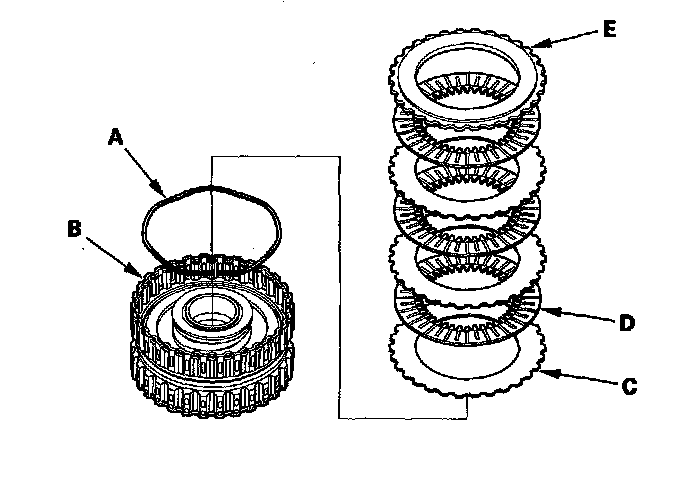 A
B
E
D
C