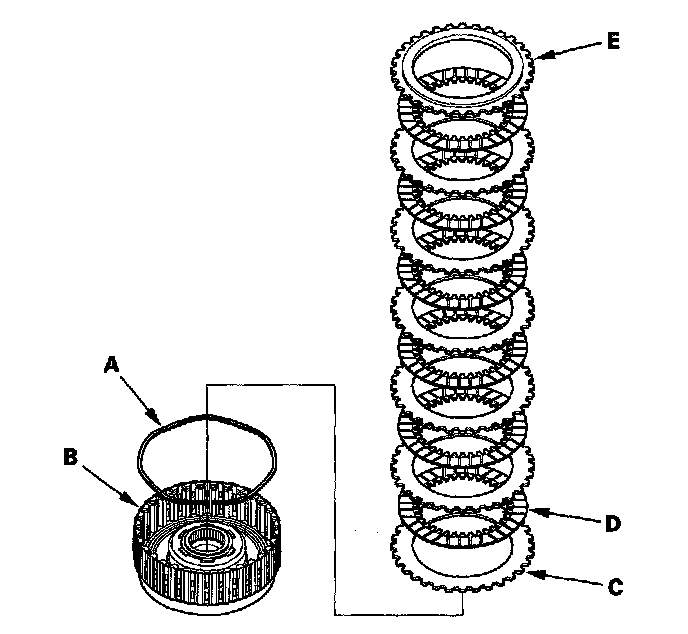 E
A
B
D
C