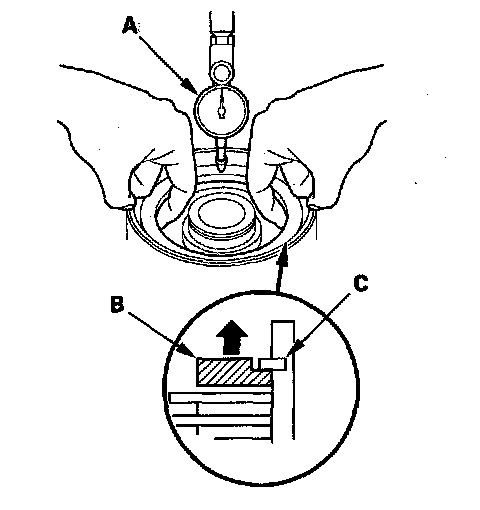 A
B
C