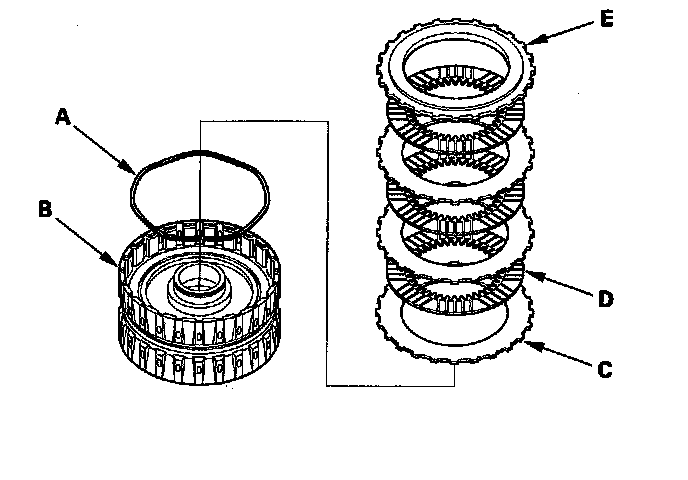 A
B
E
D
C