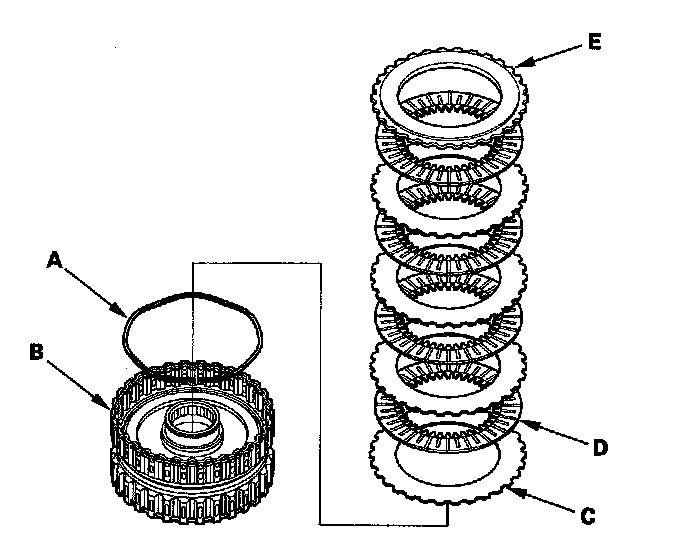 E

A

B

D

C