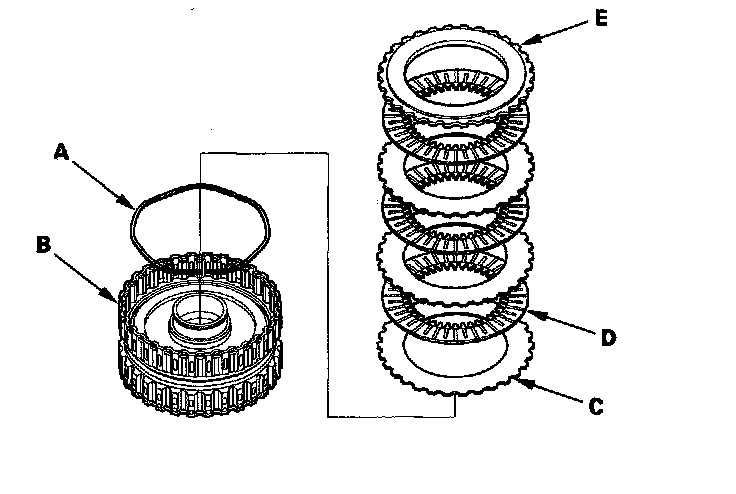 E
A
B
D
C