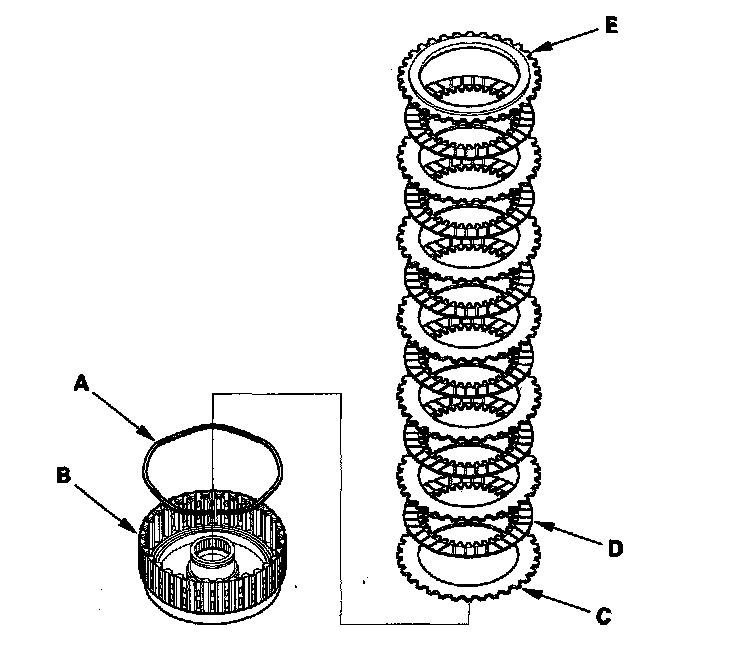 E
A
B
D
C