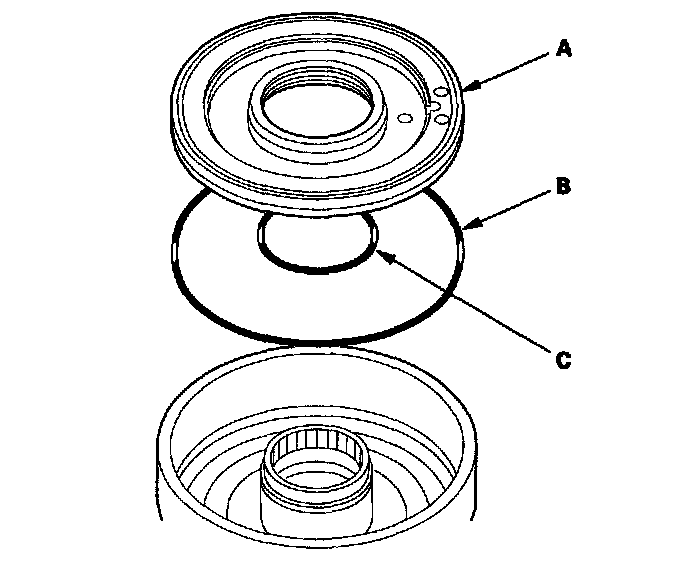 A
B
C