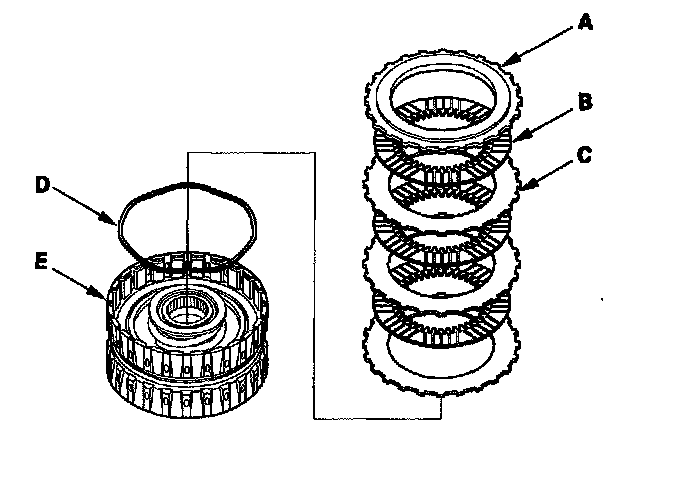 A
B
C
D
E