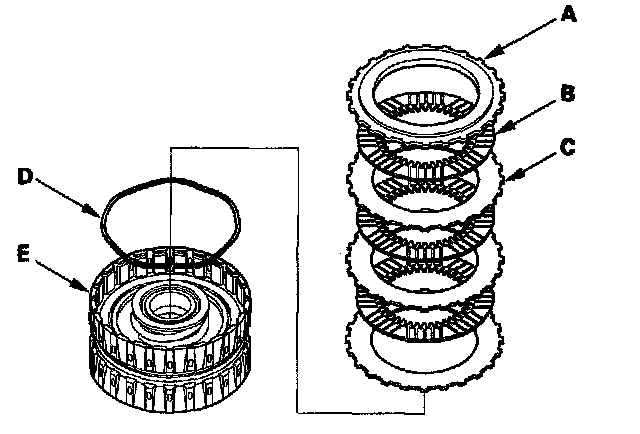 A
B
C
D
E