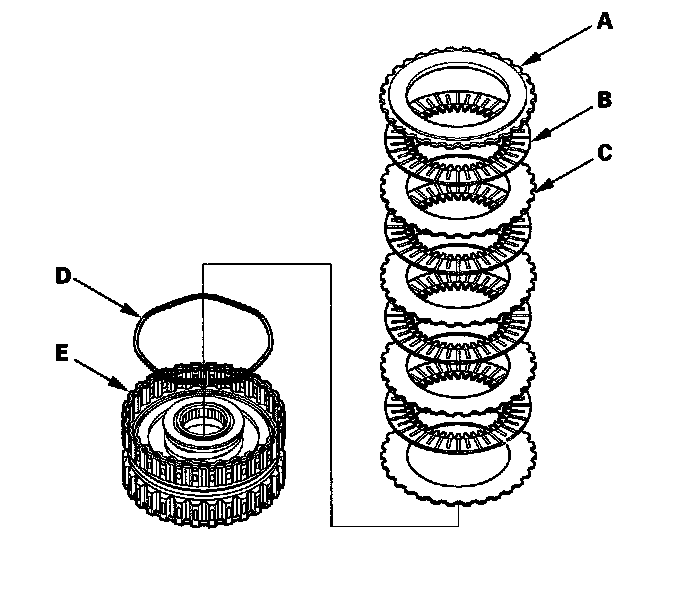 A
B
C
D
E