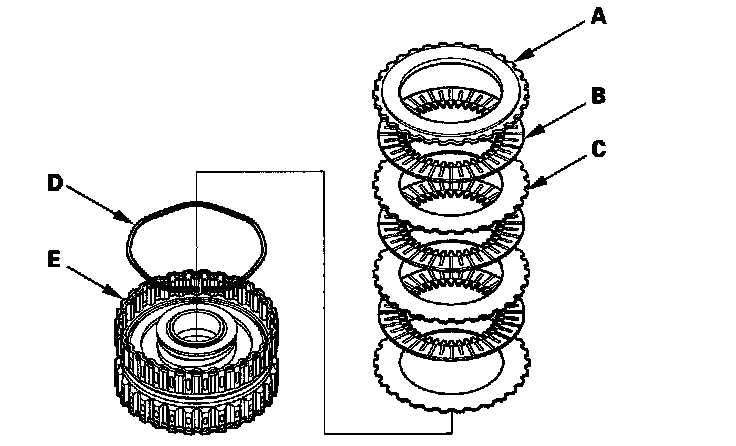 A
B
C
D
E