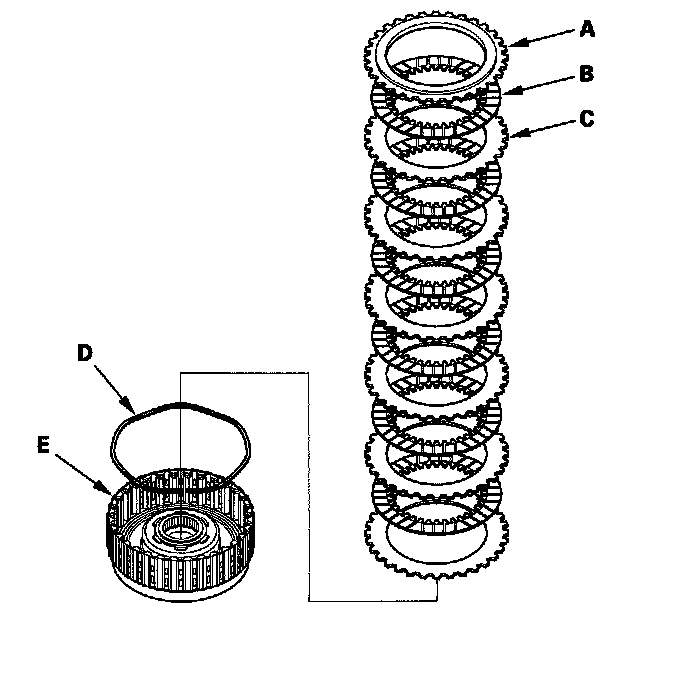 A
B
C
D
E