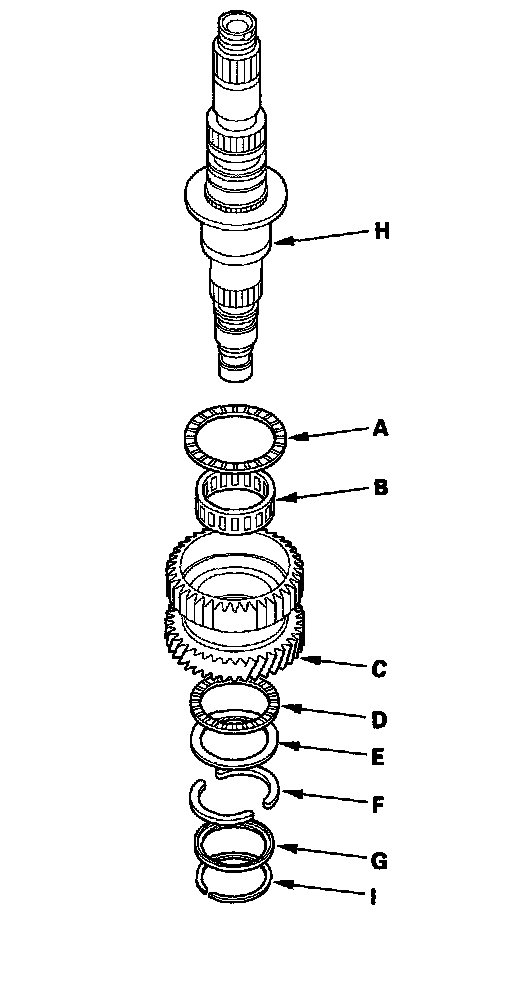 H
A
B
C
D
E
F
G
I