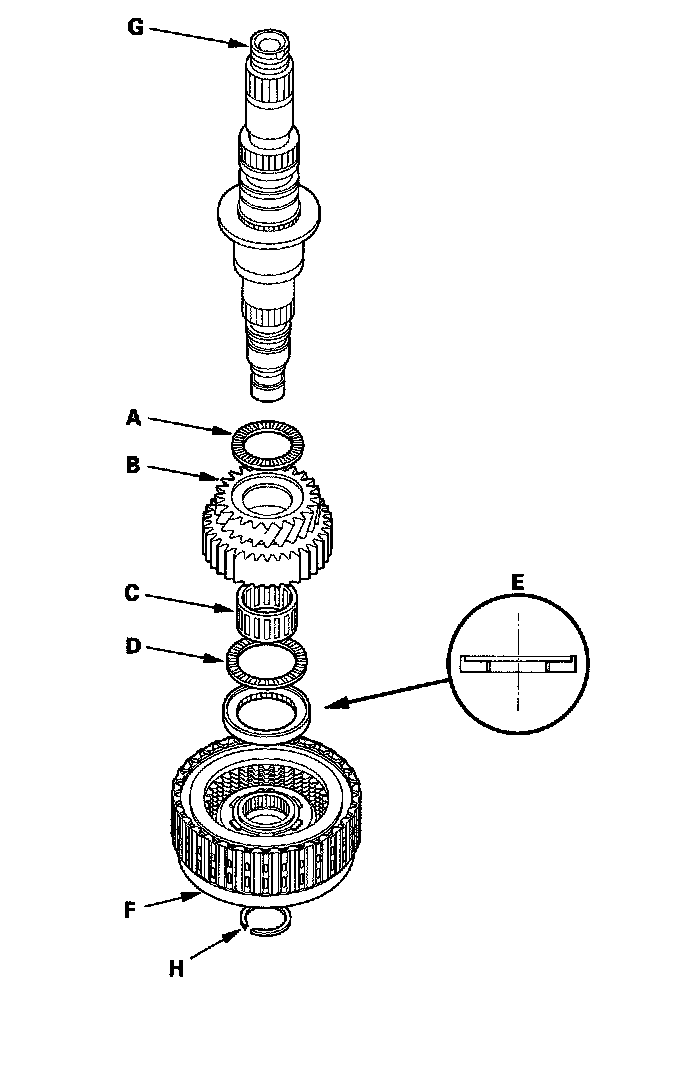 G
A
B
C
D
E
F
H