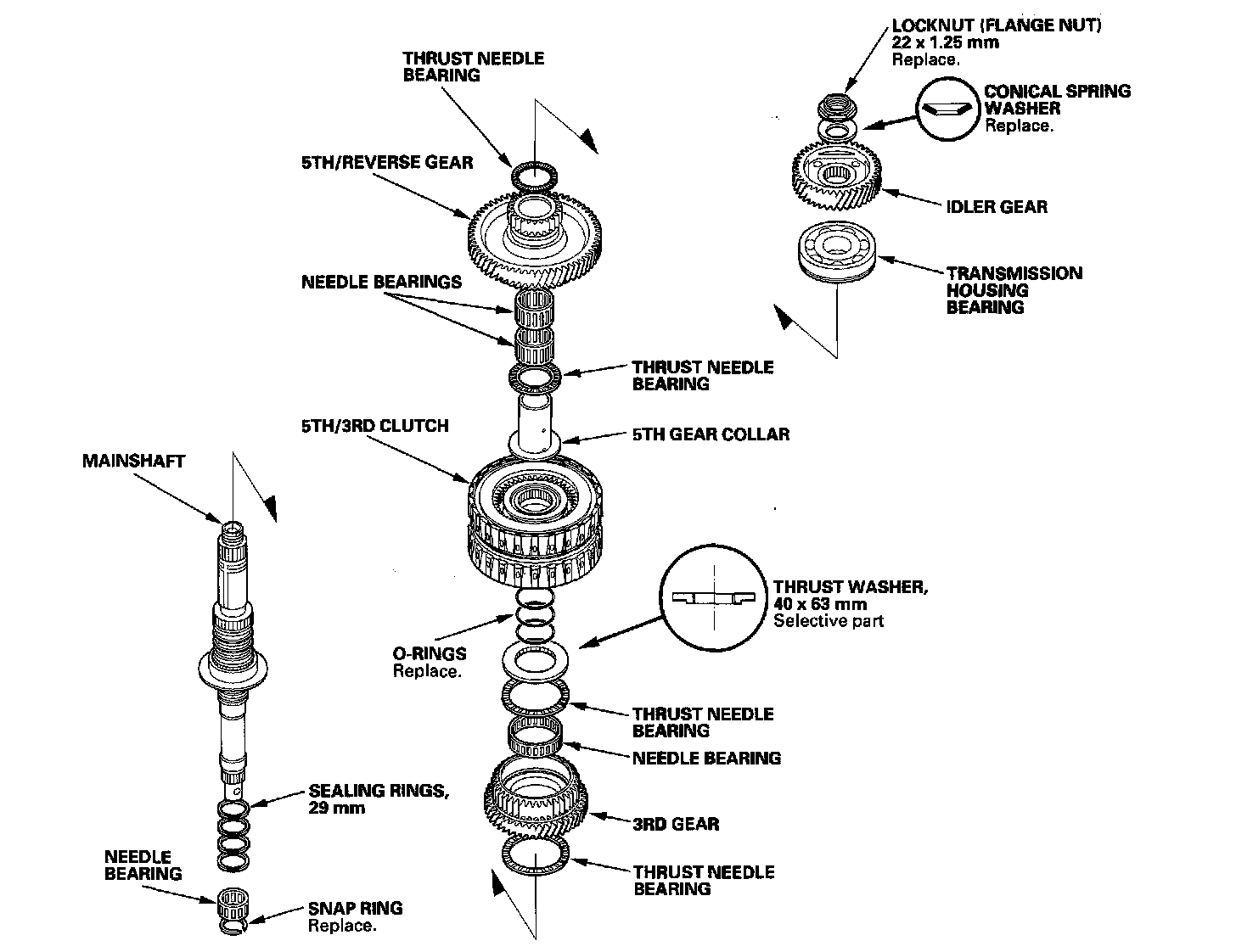 THRUST NEEDLE BEARING

LOCKNUT (FLANGE NUT)
22 x 1.25 mm
Replace.

CONICAL SPRING WASHER
Replace.

5TH/REVERSE GEAR

IDLER GEAR

NEEDLE BEARINGS

TRANSMISSION HOUSING BEARING

THRUST NEEDLE BEARING

5TH/3RD CLUTCH

5TH GEAR COLLAR

MAINSHAFT

THRUST WASHER,
40 x 63 mm
Selective part

O-RINGS
Replace.

THRUST NEEDLE BEARING

NEEDLE BEARING

SEALING RINGS,
29 mm

3RD GEAR

NEEDLE BEARING

THRUST NEEDLE BEARING

SNAP RING
Replace.