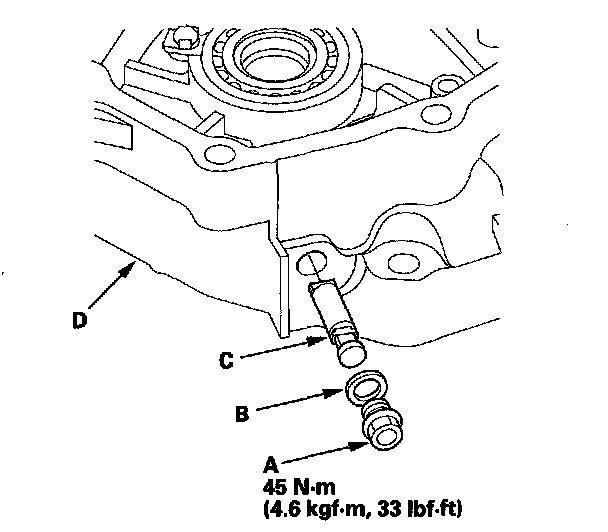 D

C

B

A
45 N·m
(4.6 kgf·m, 33 lbf·ft)