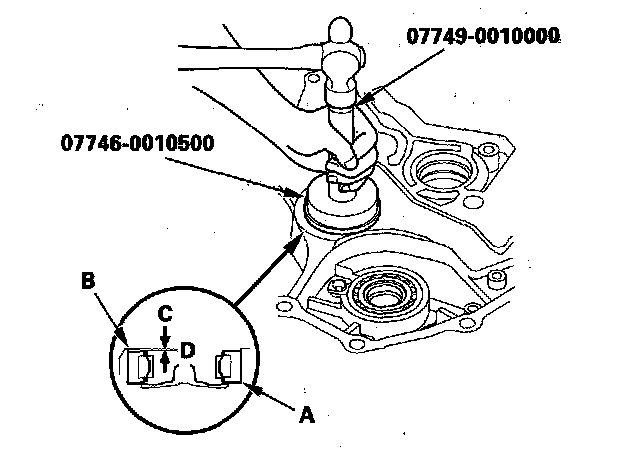 07749-0010000

07746-0010500

B

C

D

A