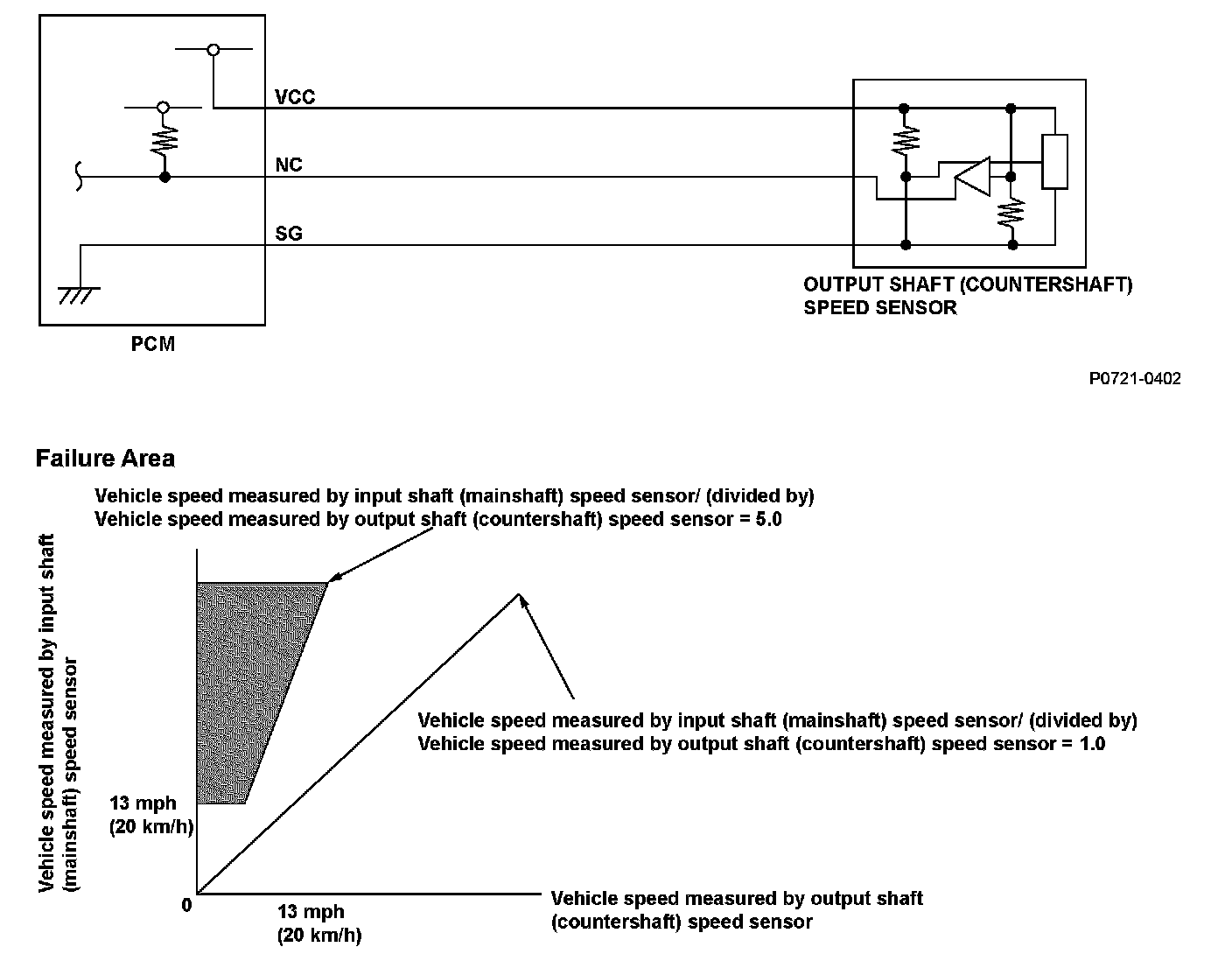 VCC

NC

SG

PCM

OUTPUT SHAFT (COUNTERSHAFT) SPEED SENSOR

P0721-0402

Failure Area

Vehicle speed measured by input shaft (mainshaft) speed sensor/ (divided by)
Vehicle speed measured by output shaft (countershaft) speed sensor = 5.0

Vehicle speed measured by input shaft (mainshaft) speed sensor

Vehicle speed measured by input shaft (mainshaft) speed sensor/ (divided by)
Vehicle speed measured by output shaft (countershaft) speed sensor = 1.0

13 mph
(20 km/h)

0

13 mph
(20 km/h)

Vehicle speed measured by output shaft (countershaft) speed sensor