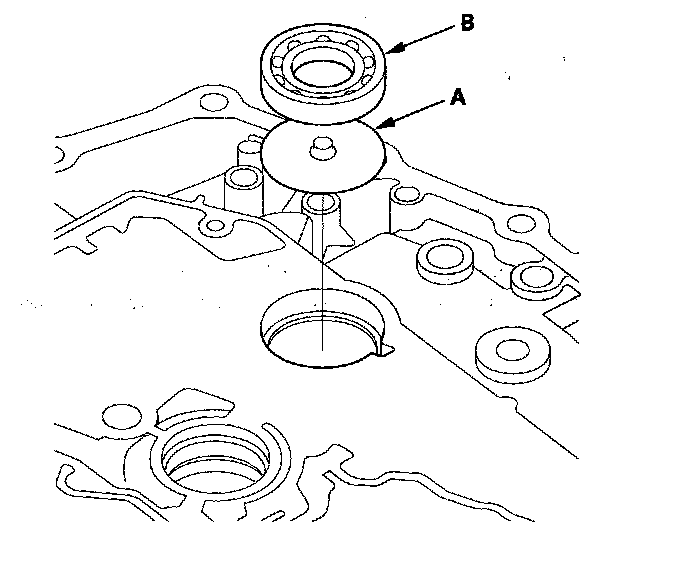 B
A