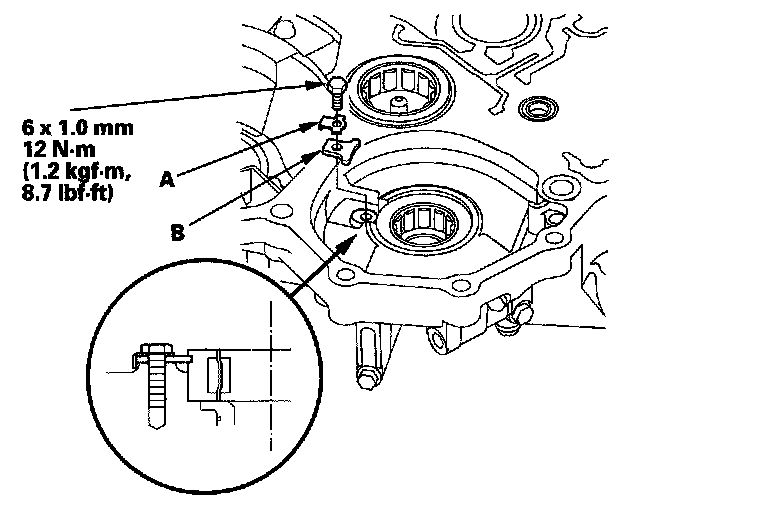 6 x 1.0 mm
12 N·m
(1.2 kgf·m,
8.7 lbf·ft)

A

B