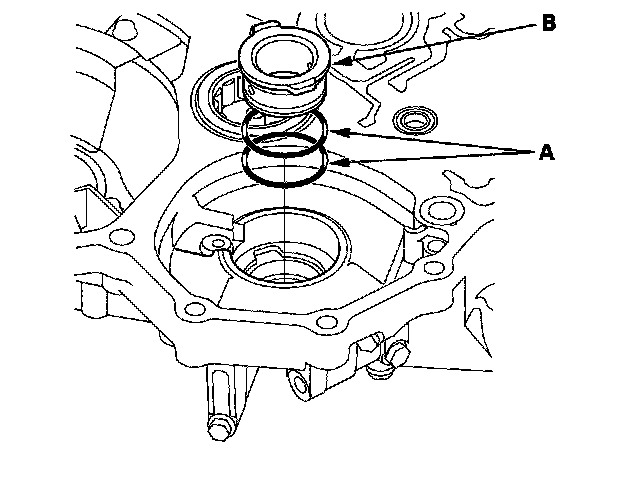 B
A