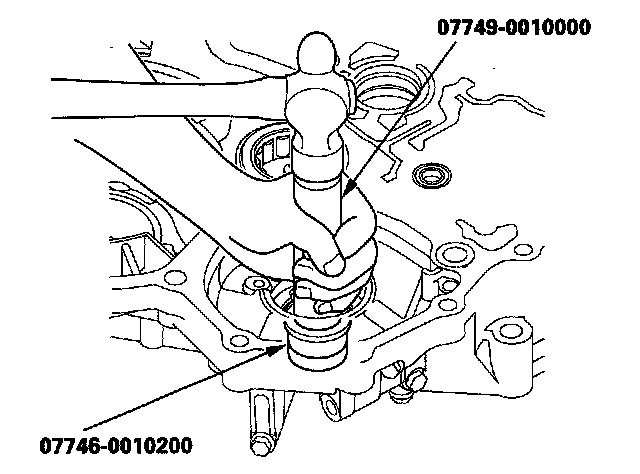 07749-0010000

07746-0010200