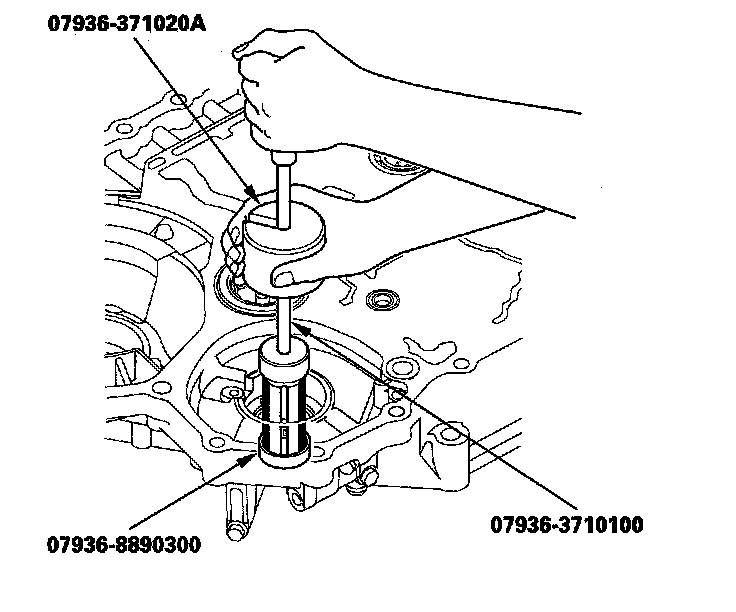 07936-371020A

07936-3710100

07936-8890300