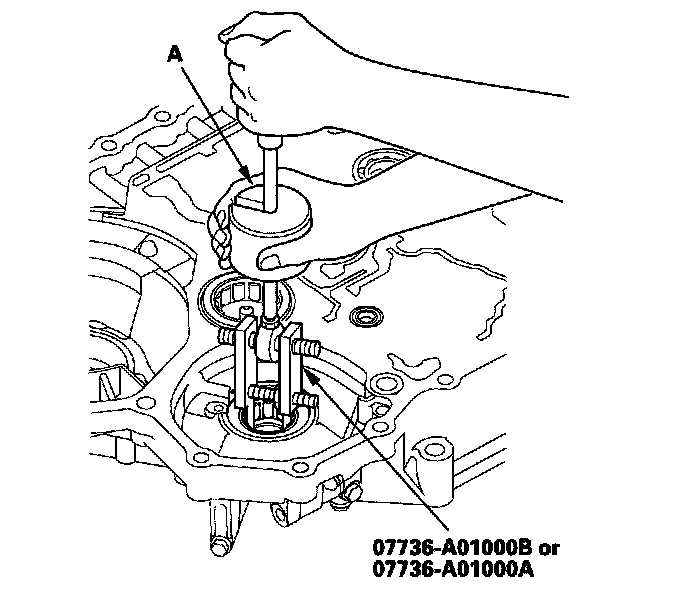 A

07736-A01000B or
07736-A01000A