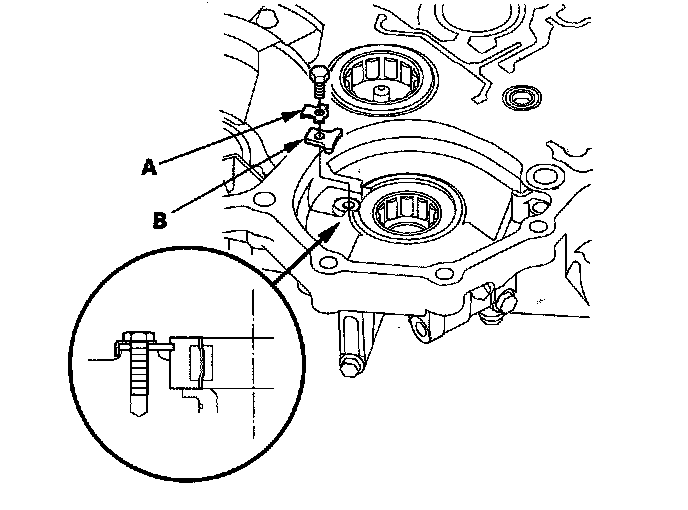 A

B