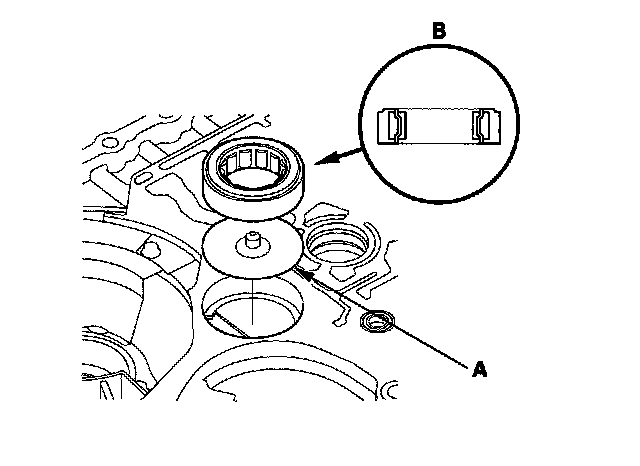 B

A