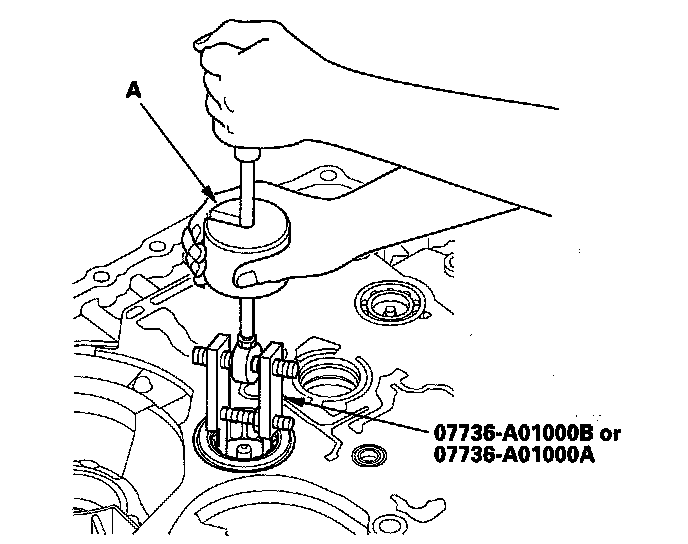 A

07736-A01000B or
07736-A01000A