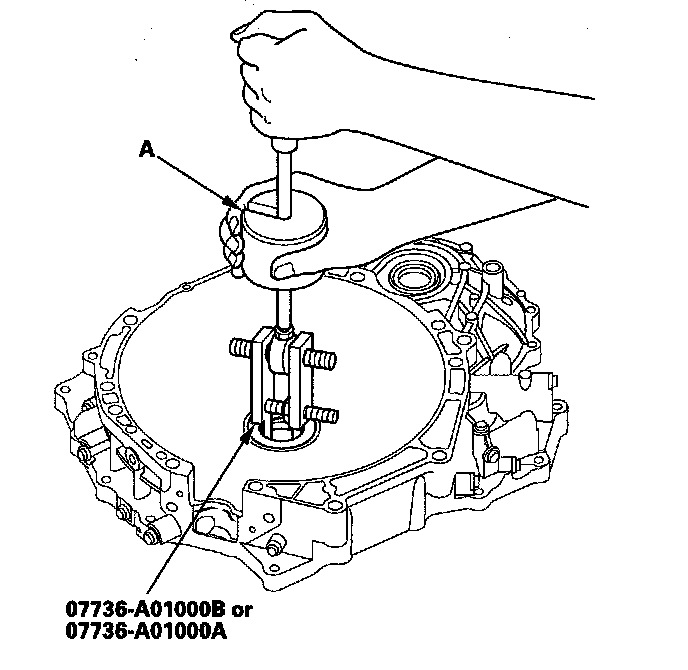 A

07736-A01000B or
07736-A01000A