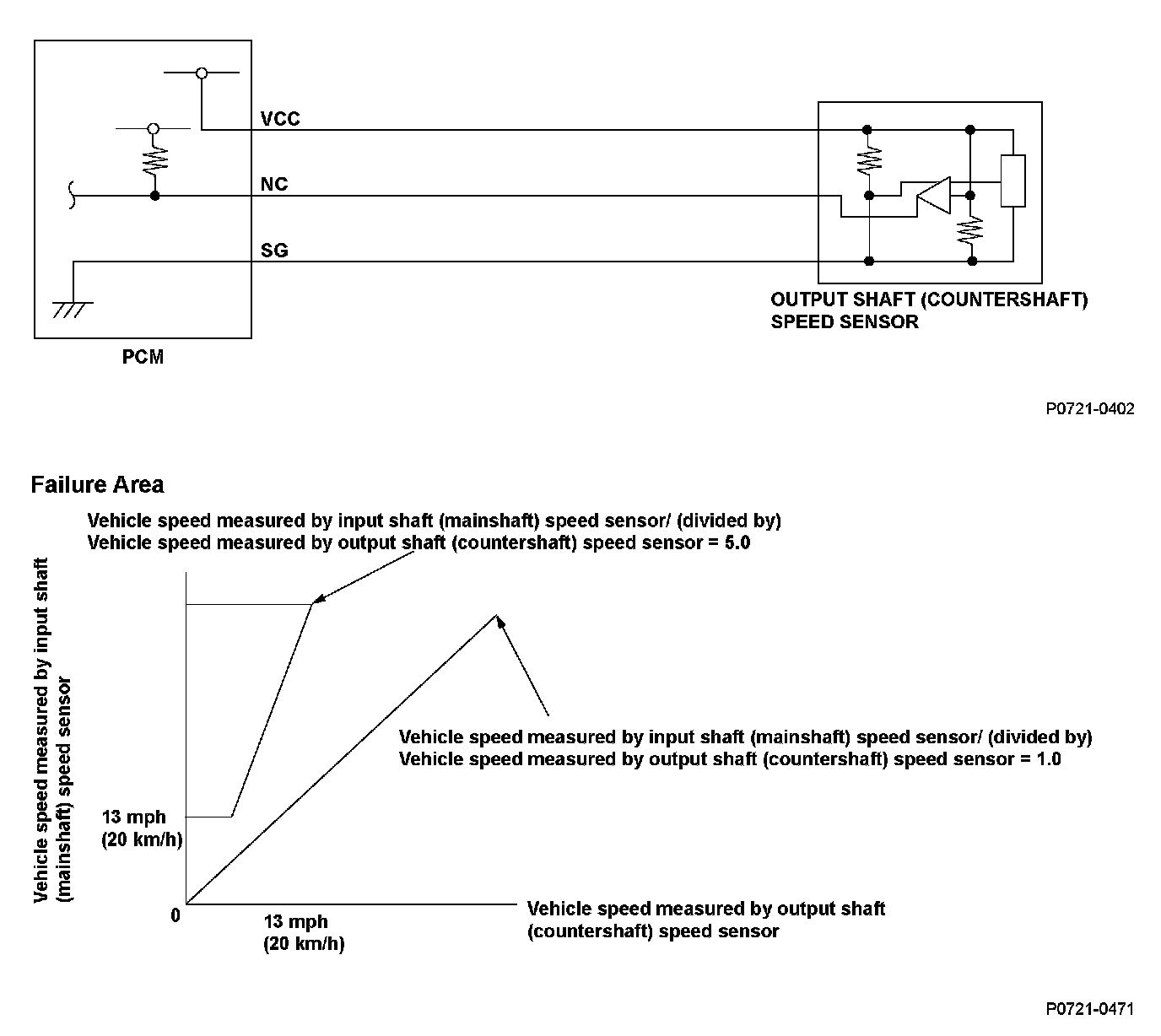 VCC

NC

SG

PCM

OUTPUT SHAFT (COUNTERSHAFT) SPEED SENSOR

P0721-0402

Failure Area

Vehicle speed measured by input shaft (mainshaft) speed sensor/ (divided by) Vehicle speed measured by output shaft (countershaft) speed sensor = 5.0

Vehicle speed measured by input shaft (mainshaft) speed sensor

Vehicle speed measured by input shaft (mainshaft) speed sensor/ (divided by) Vehicle speed measured by output shaft (countershaft) speed sensor = 1.0

13 mph (20 km/h)

0

13 mph (20 km/h)

Vehicle speed measured by output shaft (countershaft) speed sensor

P0721-0471