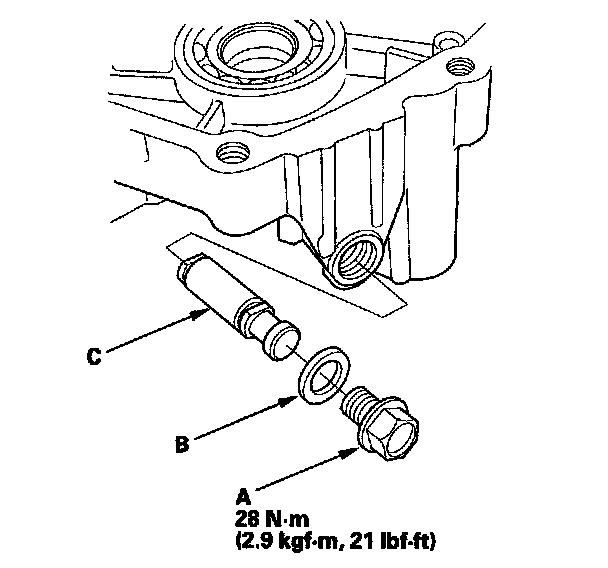 C
B
A
28 N·m
(2.9 kgf·m, 21 lbf·ft)