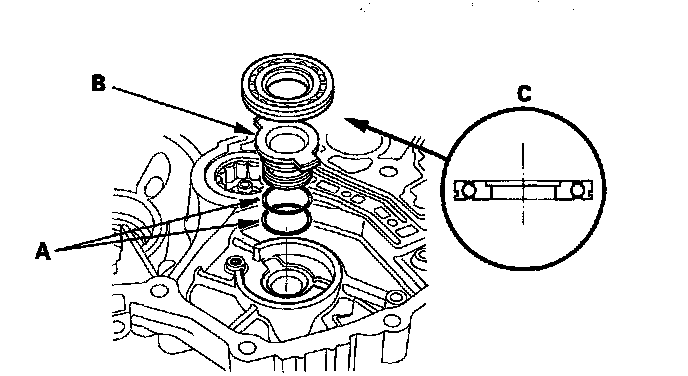 B

C

A