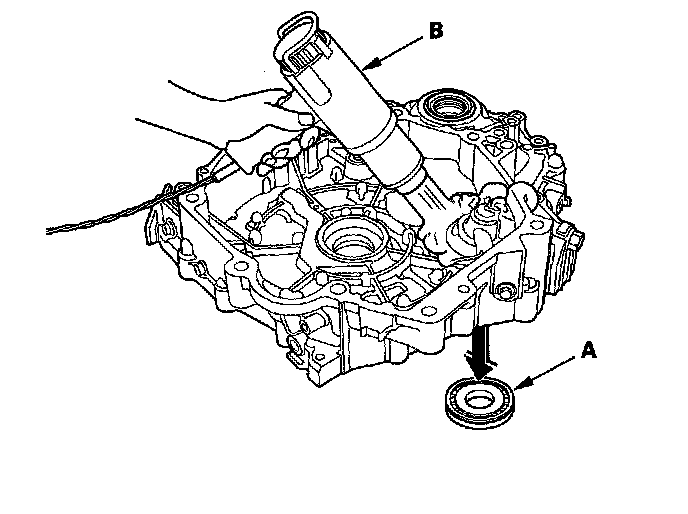 B

A