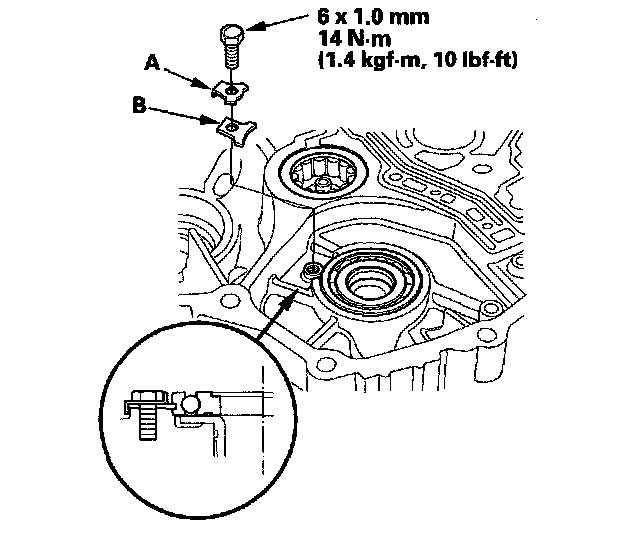 6 x 1.0 mm
14 N·m
(1.4 kgf·m, 10 lbf·ft)

A

B