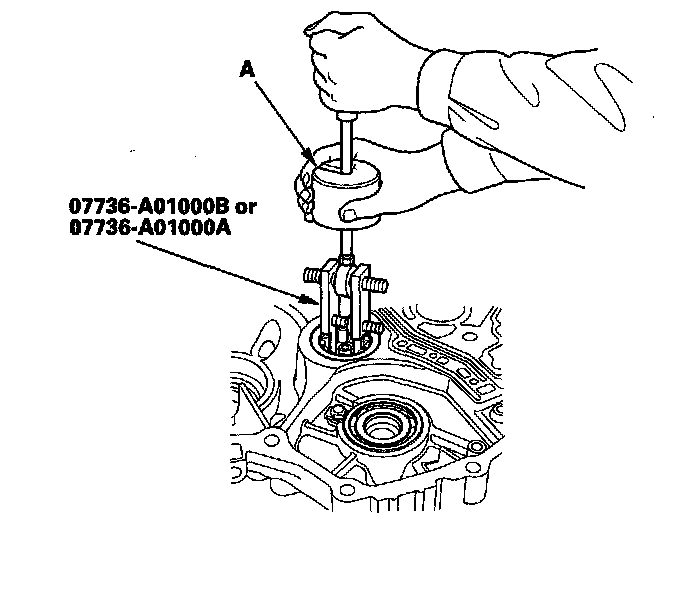 A

07736-A01000B or
07736-A01000A