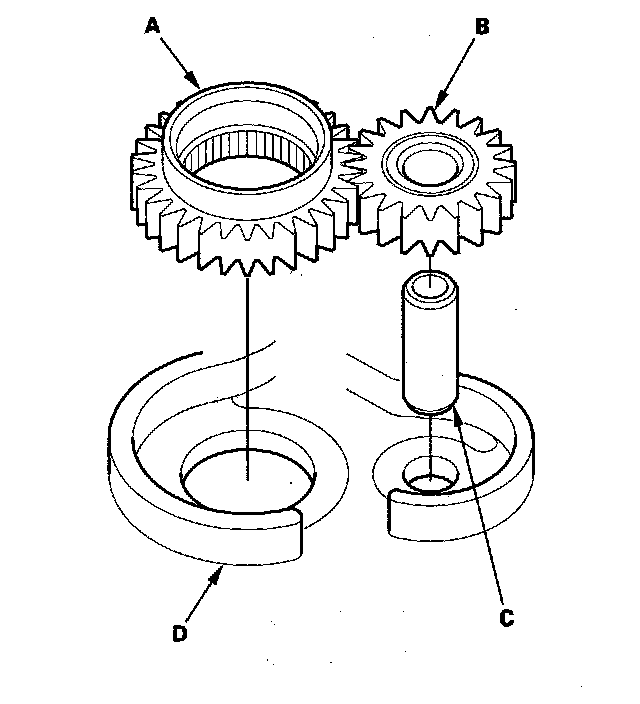 A
B
C
D