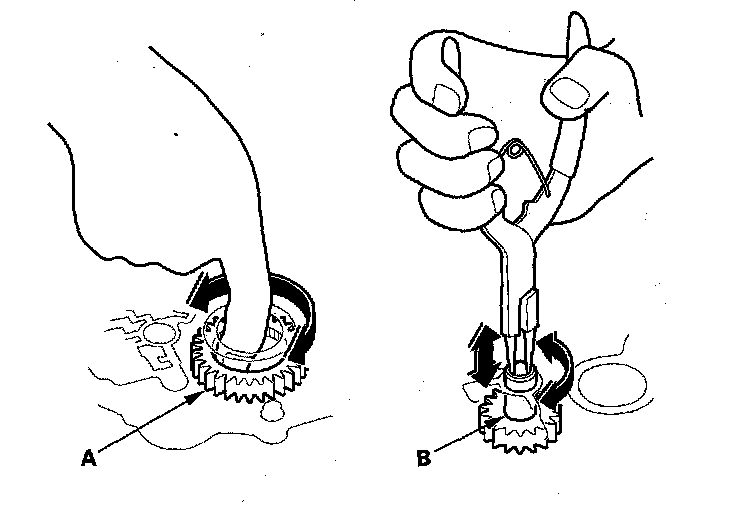 A

B