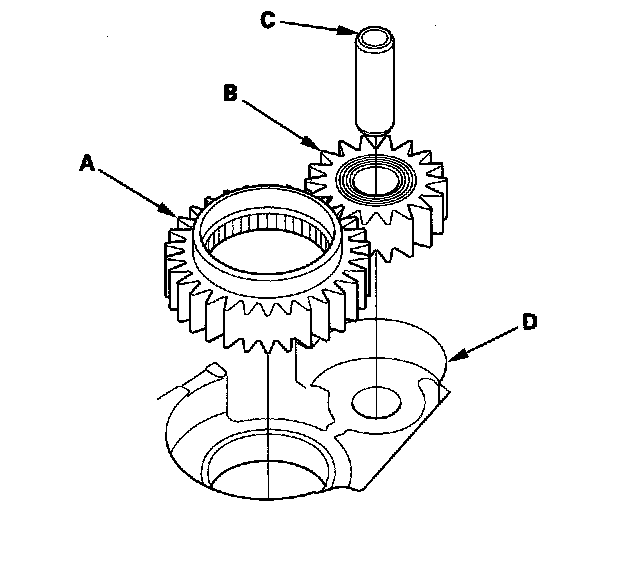 C
B
A
D